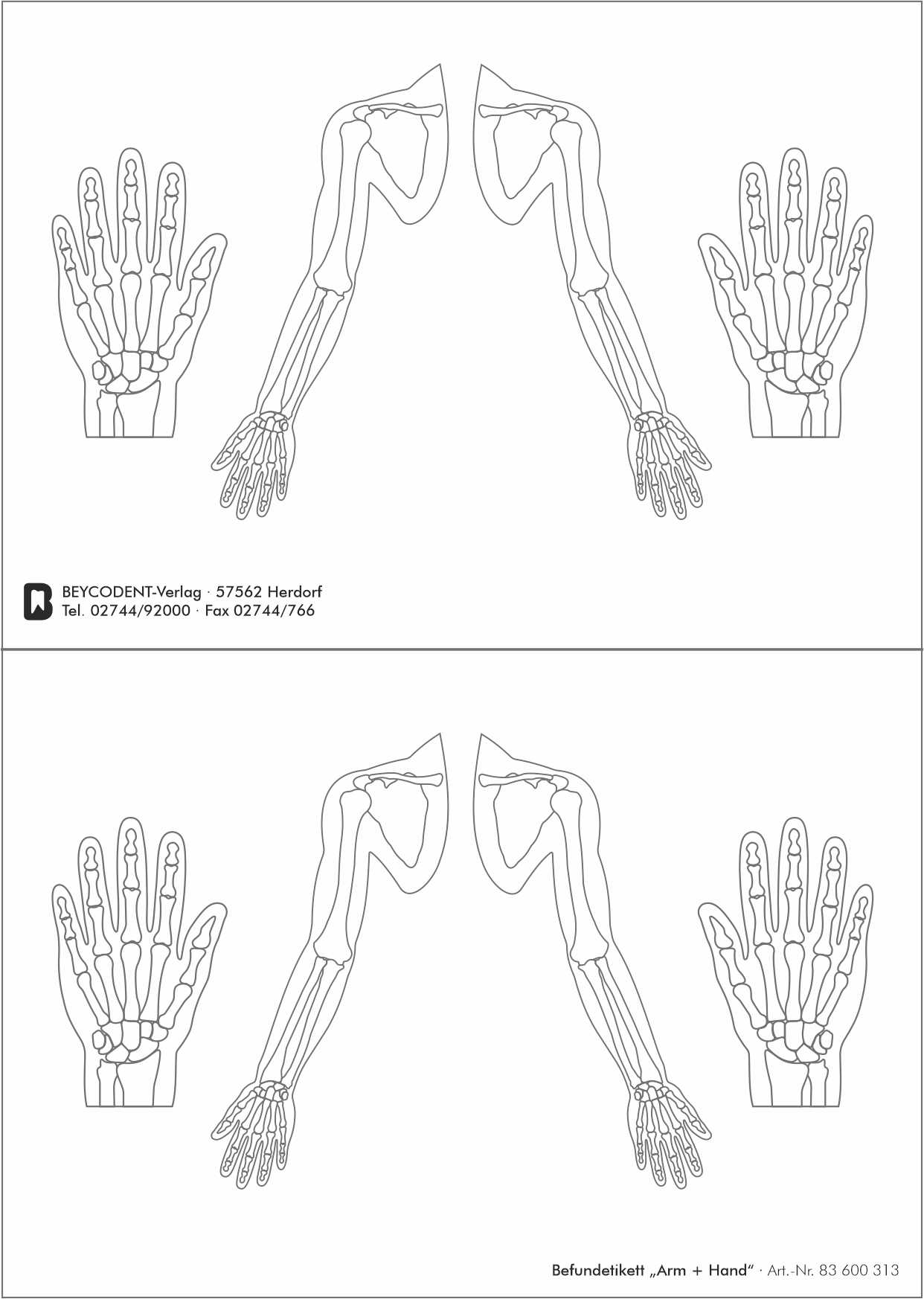 BEYCODENT-Verlag · 57562 Herdorf
Tel. 02744/92000 · Fax 02744/766

Befundetikett „Arm + Hand“ · Art.-Nr. 83 600 313